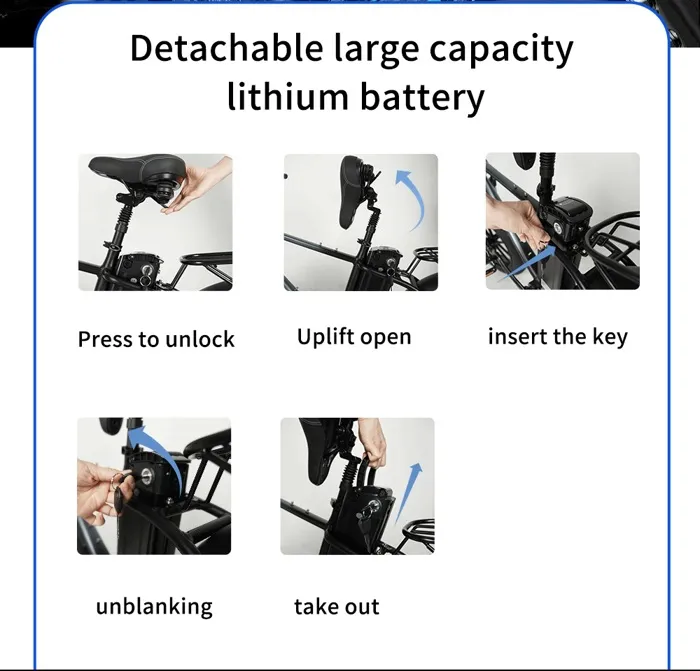 Detachable large capacity lithium battery

Press to unlock

Uplift open

insert the key

unblanking

take out