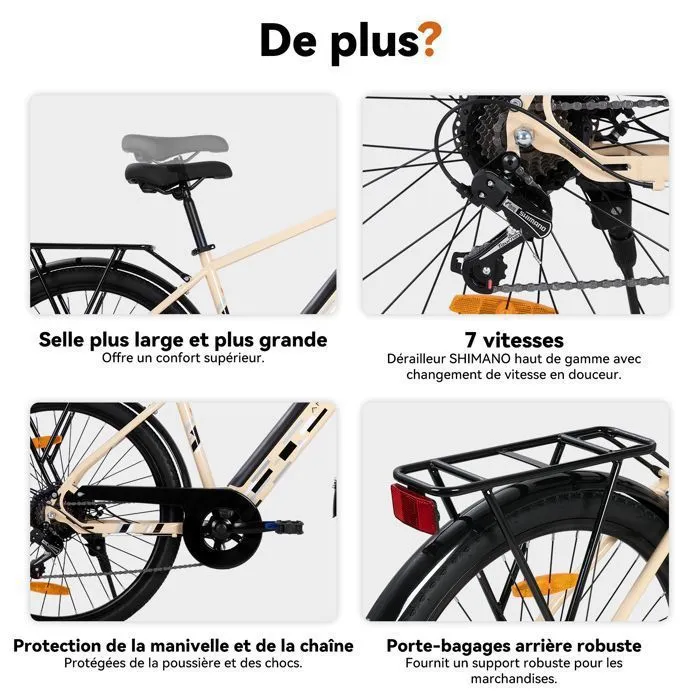 De plus?

SHIMANO

Selle plus large et plus grande
Offre un confort supérieur.

7 vitesses
Dérailleur SHIMANO haut de gamme avec changement de vitesse en douceur.

Protection de la manivelle et de la chaîne
Protégées de la poussière et des chocs.

Porte-bagages arrière robuste
Fournit un support robuste pour les marchandises.